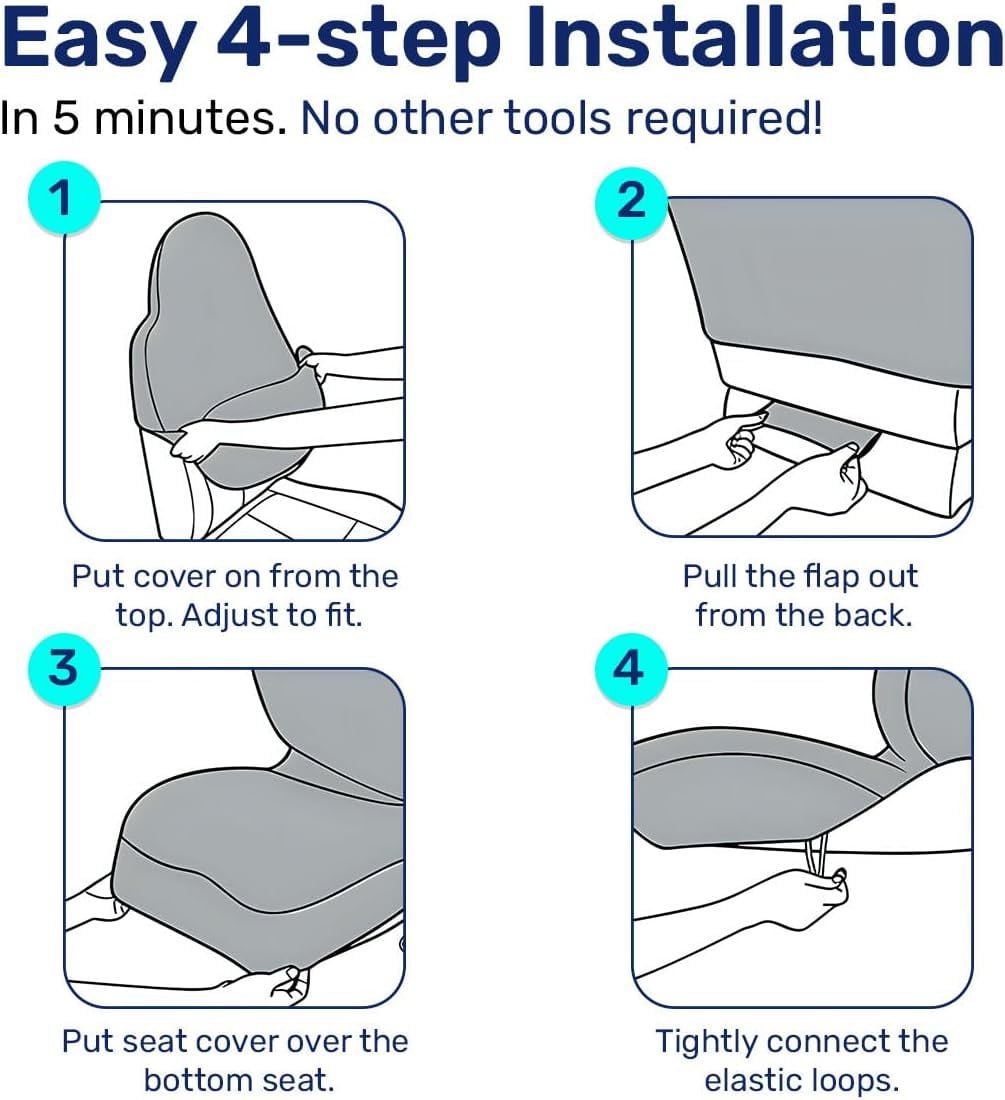 Easy 4-step Installation

In 5 minutes. No other tools required!

1

Put cover on from the top. Adjust to fit.

2

Pull the flap out from the back.

3

Put seat cover over the bottom seat.

4

Tightly connect the elastic loops.